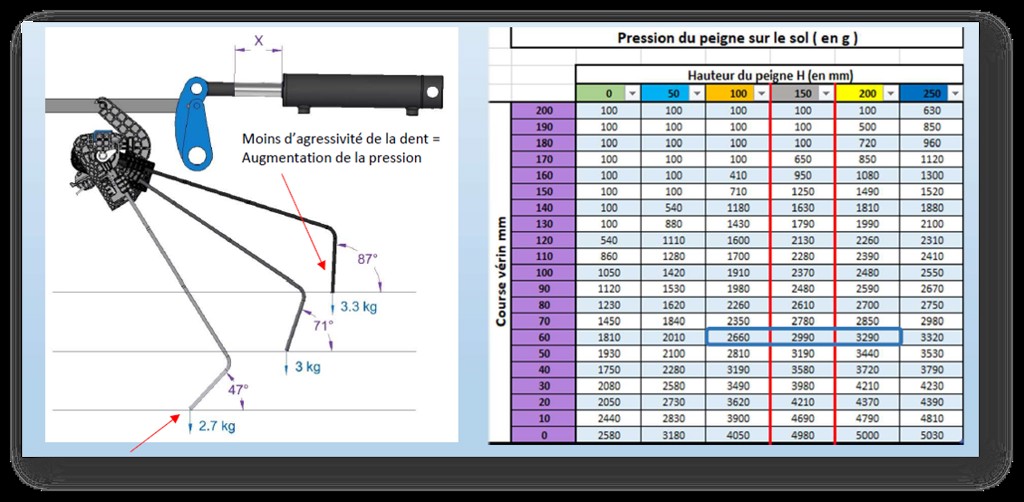 X

Moins d'agressivité de la dent = Augmentation de la pression

87°

3.3 kg

71°

3 kg

47°

2.7 kg

Pression du peigne sur le sol ( en g )

Hauteur du peigne H (en mm)

Course vérin mm

| | 0 | 50 | 100 | 150 | 200 | 250 |
|---|---|---|---|---|---|---|
| 200 | 100 | 100 | 100 | 100 | 100 | 630 |
| 190 | 100 | 100 | 100 | 100 | 500 | 850 |
| 180 | 100 | 100 | 100 | 100 | 720 | 960 |
| 170 | 100 | 100 | 100 | 650 | 850 | 1120 |
| 160 | 100 | 100 | 410 | 950 | 1080 | 1300 |
| 150 | 100 | 100 | 710 | 1250 | 1490 | 1520 |
| 140 | 100 | 540 | 1180 | 1630 | 1810 | 1880 |
| 130 | 100 | 880 | 1430 | 1790 | 1990 | 2100 |
| 120 | 540 | 1110 | 1600 | 2130 | 2260 | 2310 |
| 110 | 860 | 1280 | 1700 | 2280 | 2390 | 2410 |
| 100 | 1050 | 1420 | 1910 | 2370 | 2480 | 2550 |
| 90 | 1120 | 1530 | 1980 | 2480 | 2590 | 2670 |
| 80 | 1230 | 1620 | 2260 | 2610 | 2700 | 2750 |
| 70 | 1450 | 1840 | 2350 | 2780 | 2850 | 2980 |
| 60 | 1810 | 2010 | 2660 | 2990 | 3290 | 3320 |
| 50 | 1930 | 2100 | 2810 | 3190 | 3440 | 3530 |
| 40 | 1750 | 2280 | 3190 | 3580 | 3720 | 3790 |
| 30 | 2080 | 2580 | 3490 | 3980 | 4210 | 4230 |
| 20 | 2050 | 2730 | 3620 | 4210 | 4370 | 4390 |
| 10 | 2440 | 2830 | 3900 | 4690 | 4790 | 4810 |
| 0 | 2580 | 3180 | 4050 | 4980 | 5000 | 5030 |