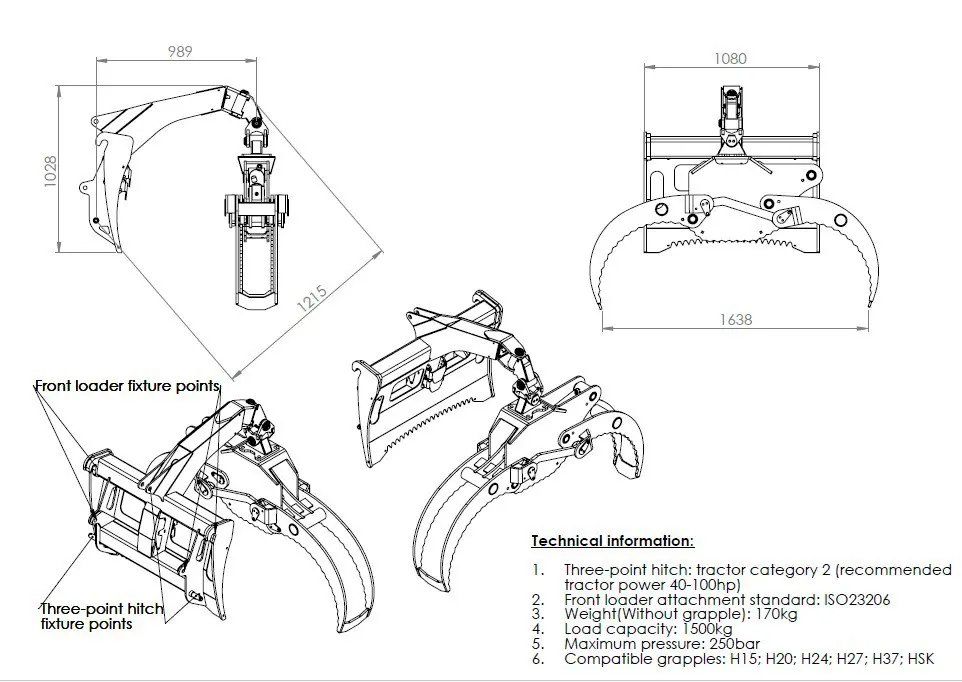 989

1028

1215

1080

1638

Front loader fixture points

Three-point hitch fixture points

Technical information:

1. Three-point hitch: tractor category 2 (recommended tractor power 40-100hp)
2. Front loader attachment standard: ISO23206
3. Weight(Without grapple): 170kg
4. Load capacity: 1500kg
5. Maximum pressure: 250bar
6. Compatible grapples: H15; H20; H24; H27; H37; HSK