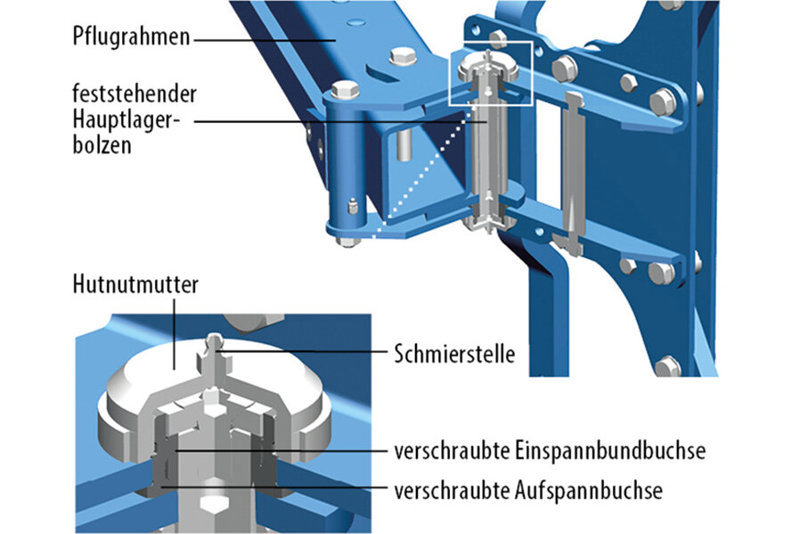 Pflugrahmen

feststehender Hauptlagerbolzen

Hutnutmutter

Schmierstelle

verschraubte Einspannbundbuchse

verschraubte Aufspannbuchse