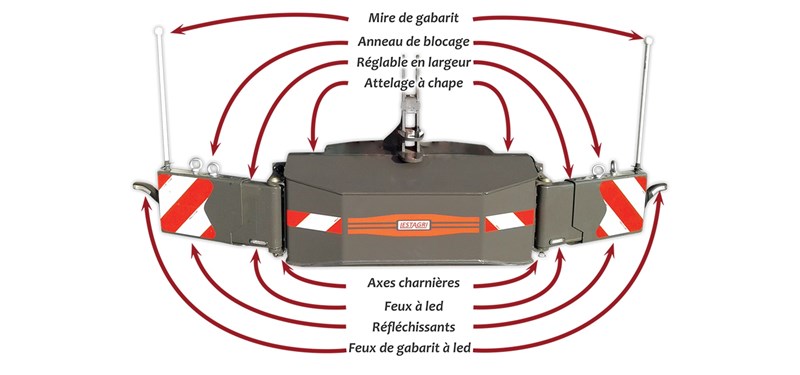 Mire de gabarit
Anneau de blocage
Réglable en largeur
Attelage à chape

LESTAGRI

Axes charnières
Feux à led
Réfléchissants
Feux de gabarit à led