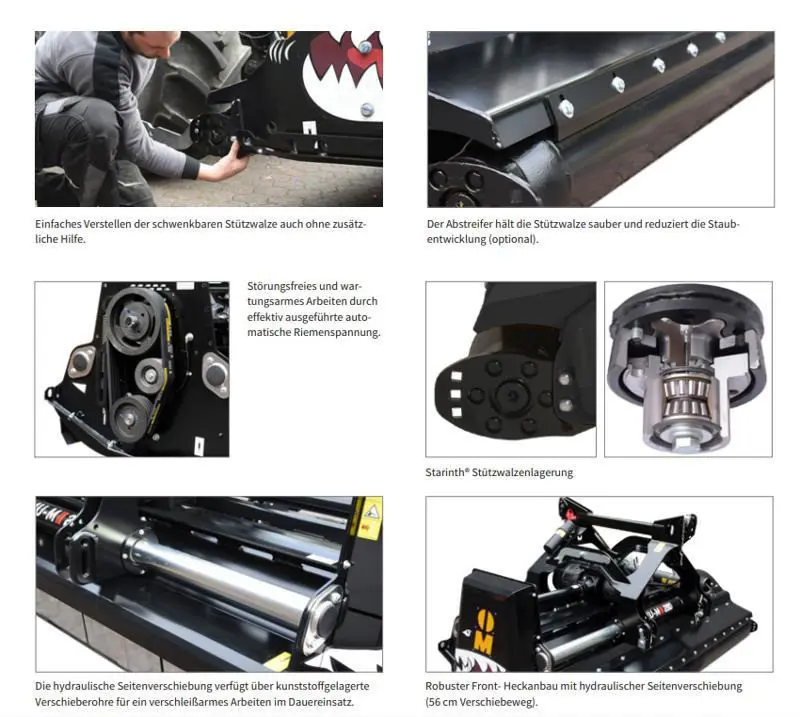 Einfaches Verstellen der schwenkbaren Stützwalze auch ohne zusätzliche Hilfe.

Der Abstreifer hält die Stützwalze sauber und reduziert die Staubentwicklung (optional).

Störungsfreies und wartungsarmes Arbeiten durch effektiv ausgeführte automatische Riemenspannung.

Starinth® Stützwalzenlagerung

Die hydraulische Seitenverschiebung verfügt über kunststoffgelagerte Verschieberohre für ein verschleißarmes Arbeiten im Dauereinsatz.

Robuster Front- Heckanbau mit hydraulischer Seitenverschiebung (56 cm Verschiebeweg).