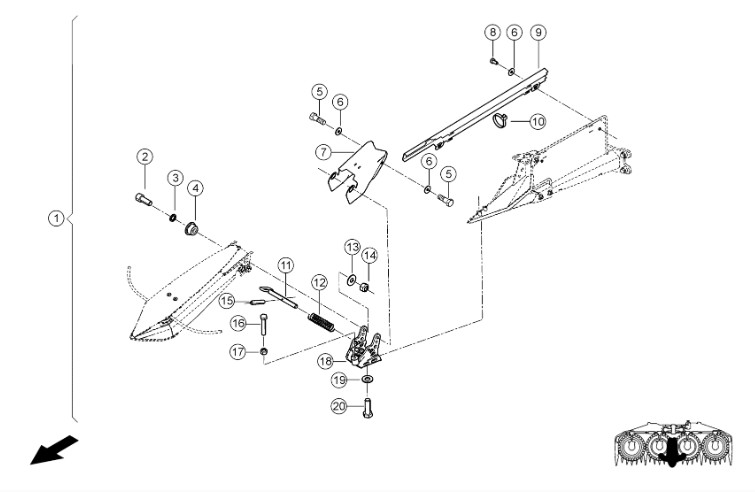 8
6
9
5
6
10
7
6
5
2
3
4
1
13
14
11
12
15
16
17
18
19
20