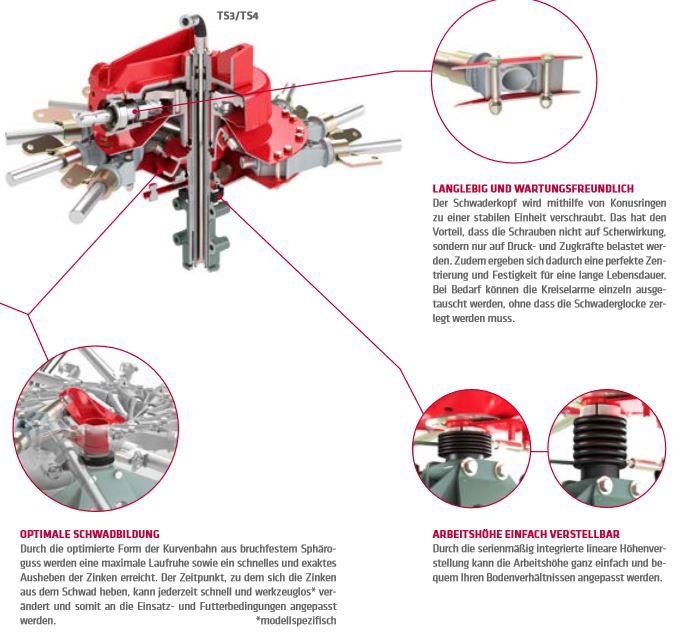 TS3/TS4

LANGLEBIG UND WARTUNGSFREUNDLICH
Der Schwaderkopf wird mithilfe von Konusringen zu einer stabilen Einheit verschraubt. Das hat den Vorteil, dass die Schrauben nicht auf Scherwirkung, sondern nur auf Druck- und Zugkräfte belastet werden. Zudem ergeben sich dadurch eine perfekte Zentrierung und Festigkeit für eine lange Lebensdauer. Bei Bedarf können die Kreiselarme einzeln ausgetauscht werden, ohne dass die Schwaderglocke zerlegt werden muss.

OPTIMALE SCHWADBILDUNG
Durch die optimierte Form der Kurvenbahn aus bruchfestem Sphäroguss werden eine maximale Laufruhe sowie ein schnelles und exaktes Ausheben der Zinken erreicht. Der Zeitpunkt, zu dem sich die Zinken aus dem Schwad heben, kann jederzeit schnell und werkzeuglos* verändert und somit an die Einsatz- und Futterbedingungen angepasst werden.
*modellspezifisch

ARBEITSHÖHE EINFACH VERSTELLBAR
Durch die serienmäßig integrierte lineare Höhenverstellung kann die Arbeitshöhe ganz einfach und bequem Ihren Bodenverhältnissen angepasst werden.