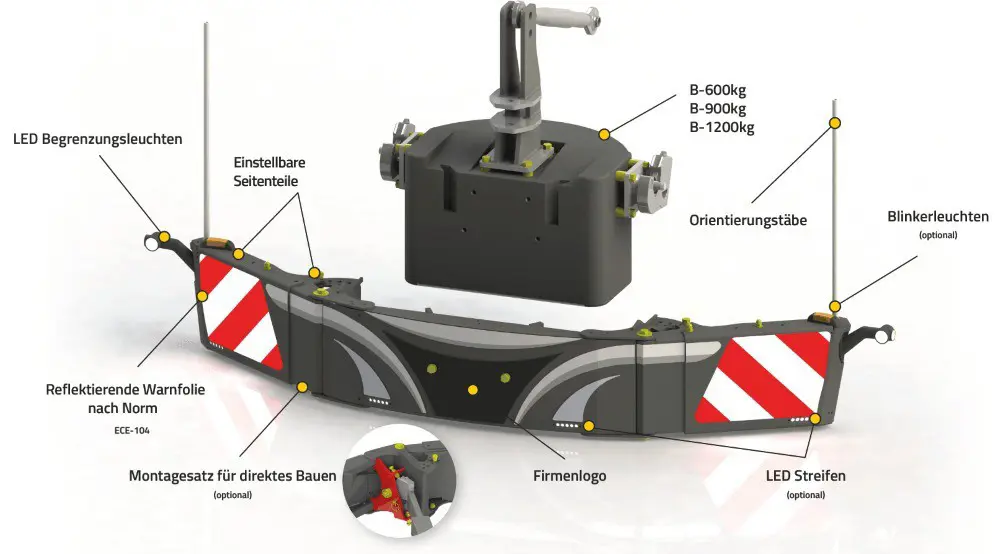 LED Begrenzungsleuchten

Einstellbare Seitenteile

B-600kg
B-900kg
B-1200kg

Orientierungstäbe

Blinkerleuchten
(optional)

Reflektierende Warnfolie nach Norm
ECE-104

Montagesatz für direktes Bauen
(optional)

Firmenlogo

LED Streifen
(optional)