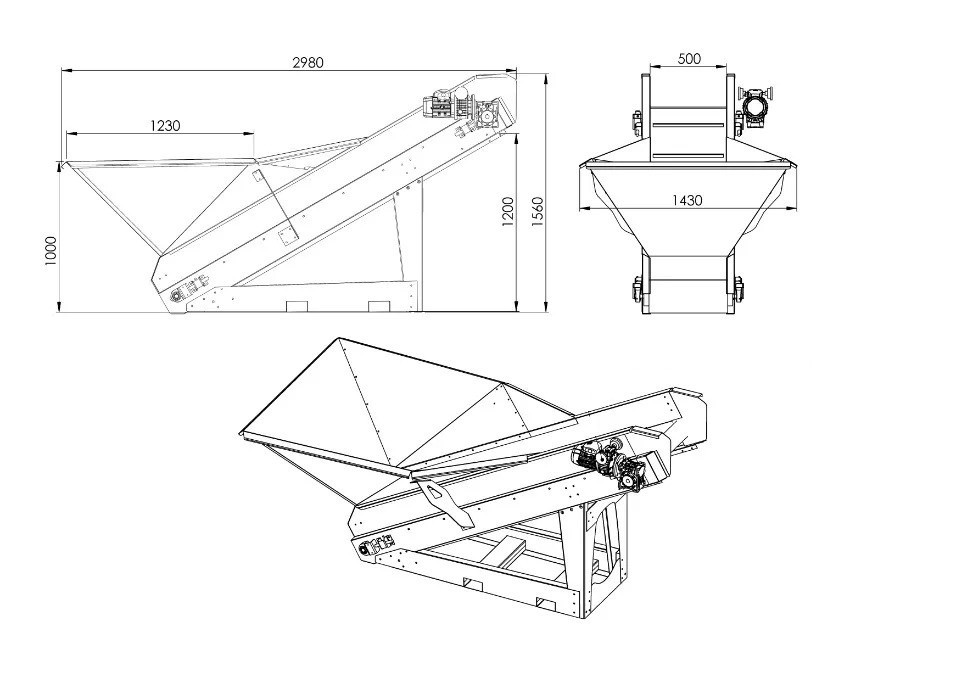 2980
1230
1000
1200
1560
500
1430